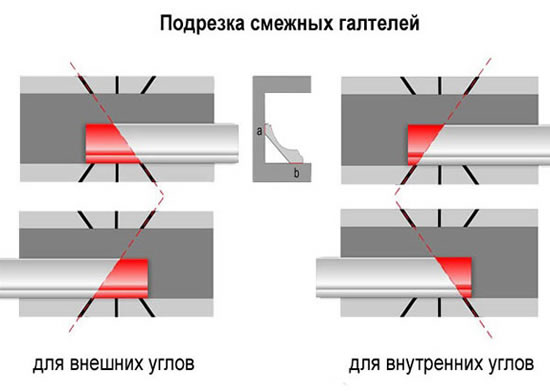 Подрезка смежных галтелей

a

b

для внешних углов

для внутренних углов